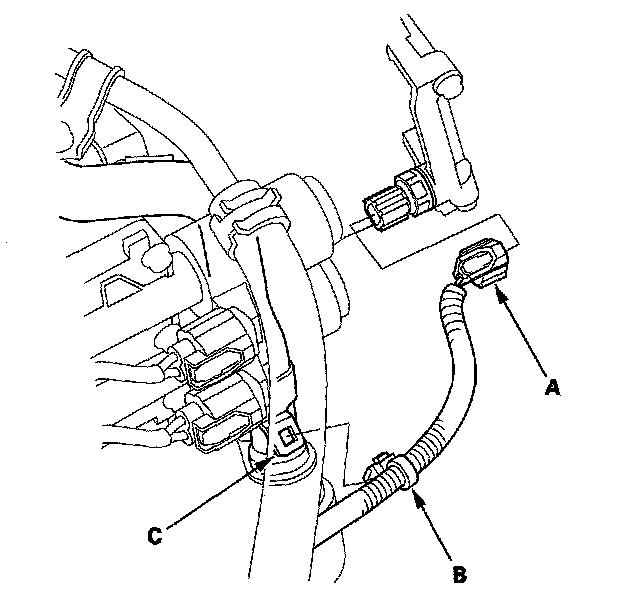 A
C
B