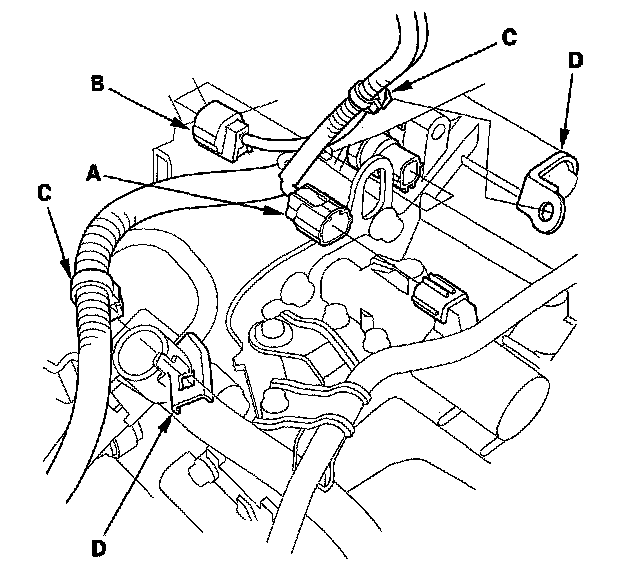 C
D
B
A
C
D