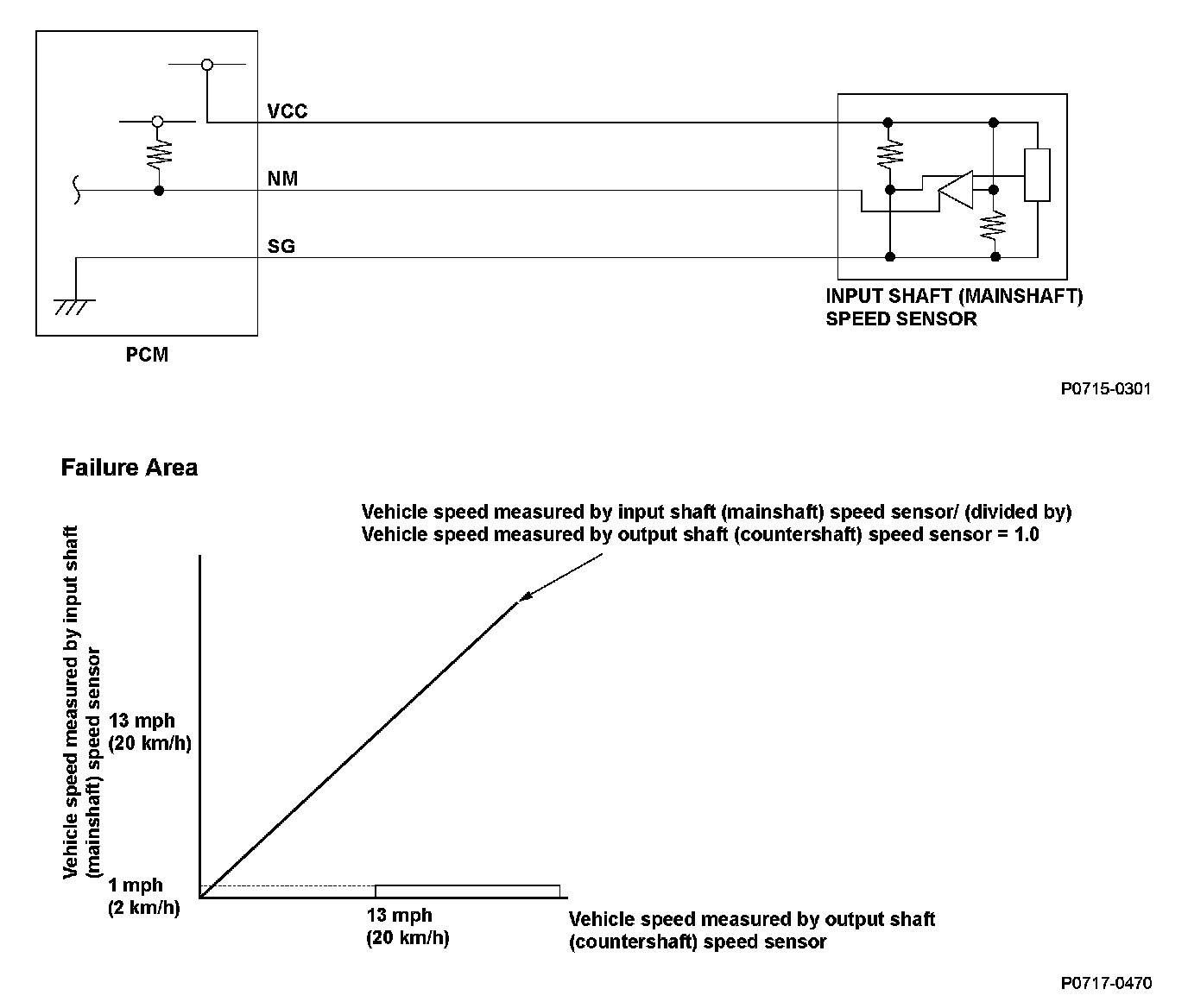 VCC

NM

SG

PCM

INPUT SHAFT (MAINSHAFT) SPEED SENSOR

P0715-0301

Failure Area

Vehicle speed measured by input shaft (mainshaft) speed sensor/ (divided by) Vehicle speed measured by output shaft (countershaft) speed sensor = 1.0

Vehicle speed measured by input shaft (mainshaft) speed sensor

13 mph (20 km/h)

1 mph (2 km/h)

13 mph (20 km/h)

Vehicle speed measured by output shaft (countershaft) speed sensor

P0717-0470