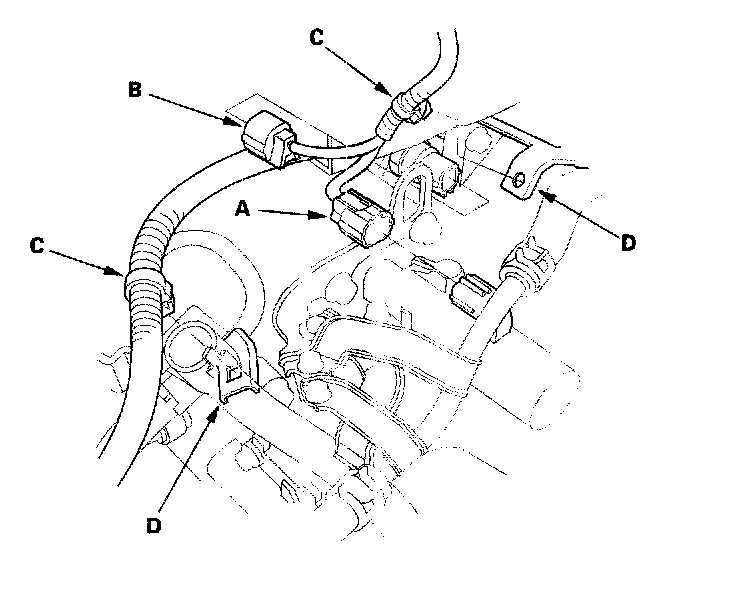 C
B
A
C
D
D