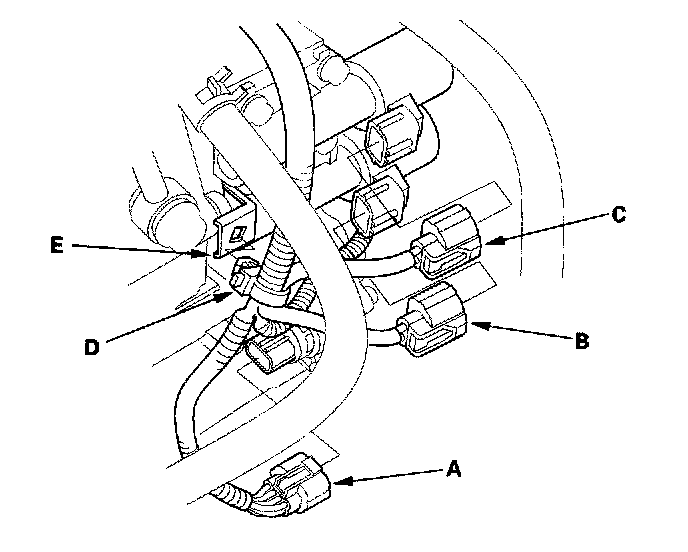 C
E
D
B
A