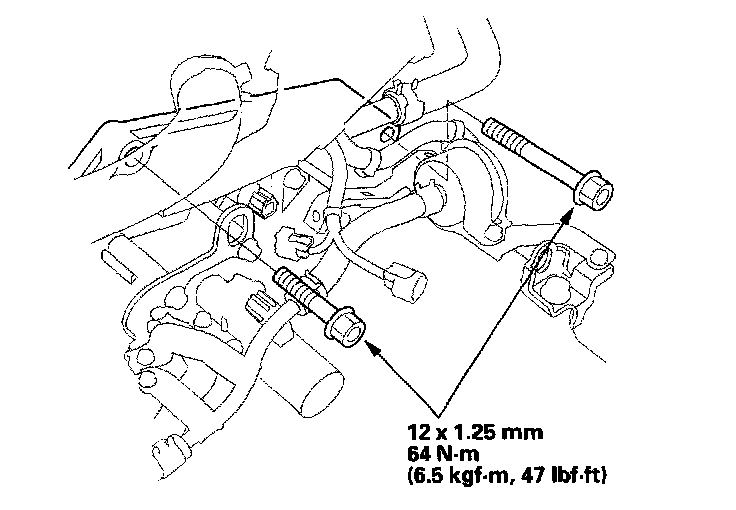 12 x 1.25 mm
64 N·m
(6.5 kgf·m, 47 lbf·ft)