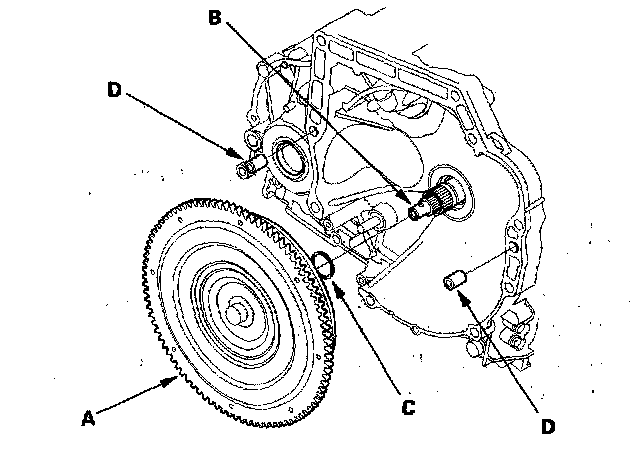 B
D
A
C
D