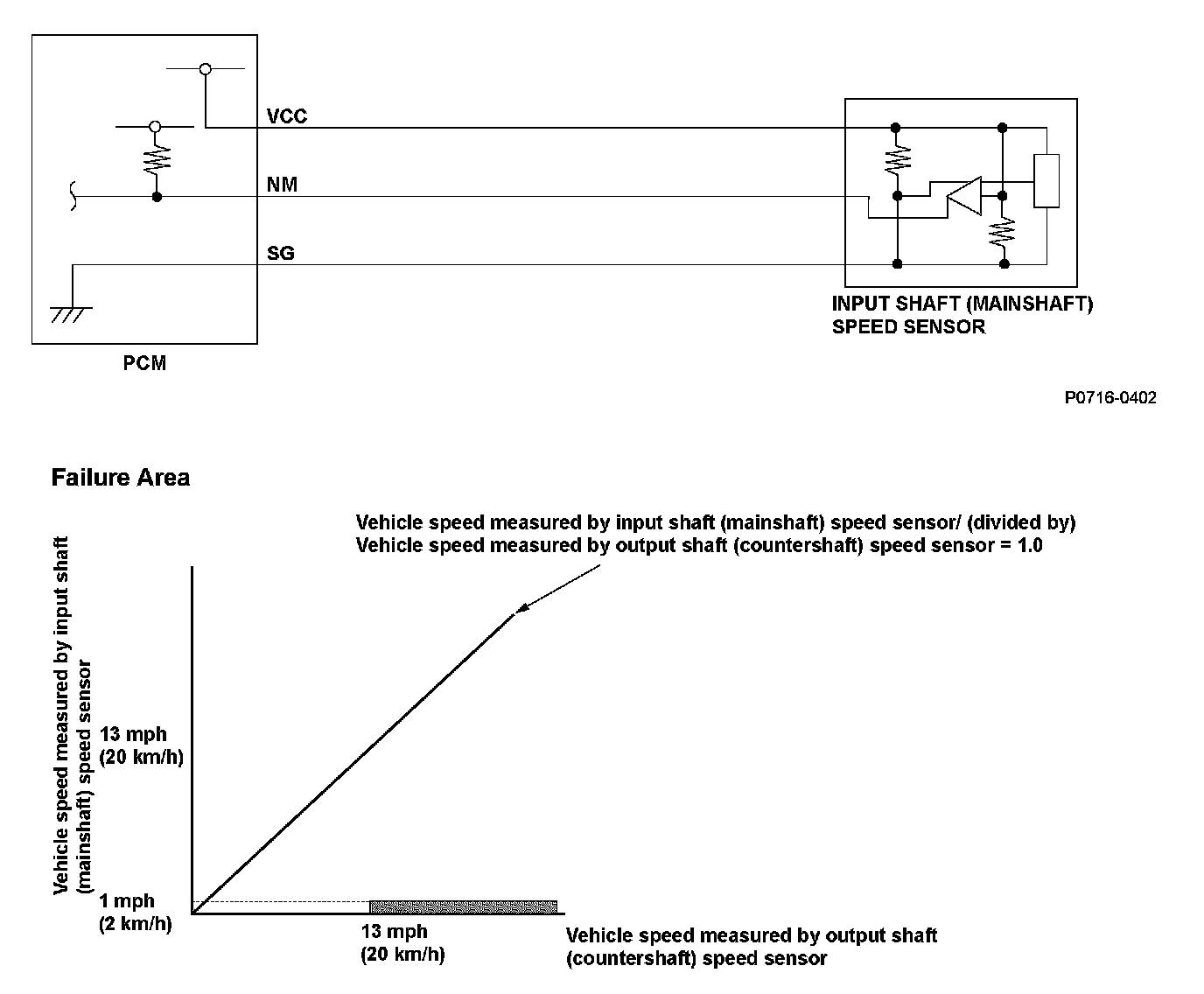 VCC
NM
SG
PCM
INPUT SHAFT (MAINSHAFT) SPEED SENSOR
P0716-0402

Failure Area

Vehicle speed measured by input shaft (mainshaft) speed sensor/ (divided by) Vehicle speed measured by output shaft (countershaft) speed sensor = 1.0

Vehicle speed measured by input shaft (mainshaft) speed sensor

13 mph (20 km/h)
1 mph (2 km/h)
13 mph (20 km/h)

Vehicle speed measured by output shaft (countershaft) speed sensor