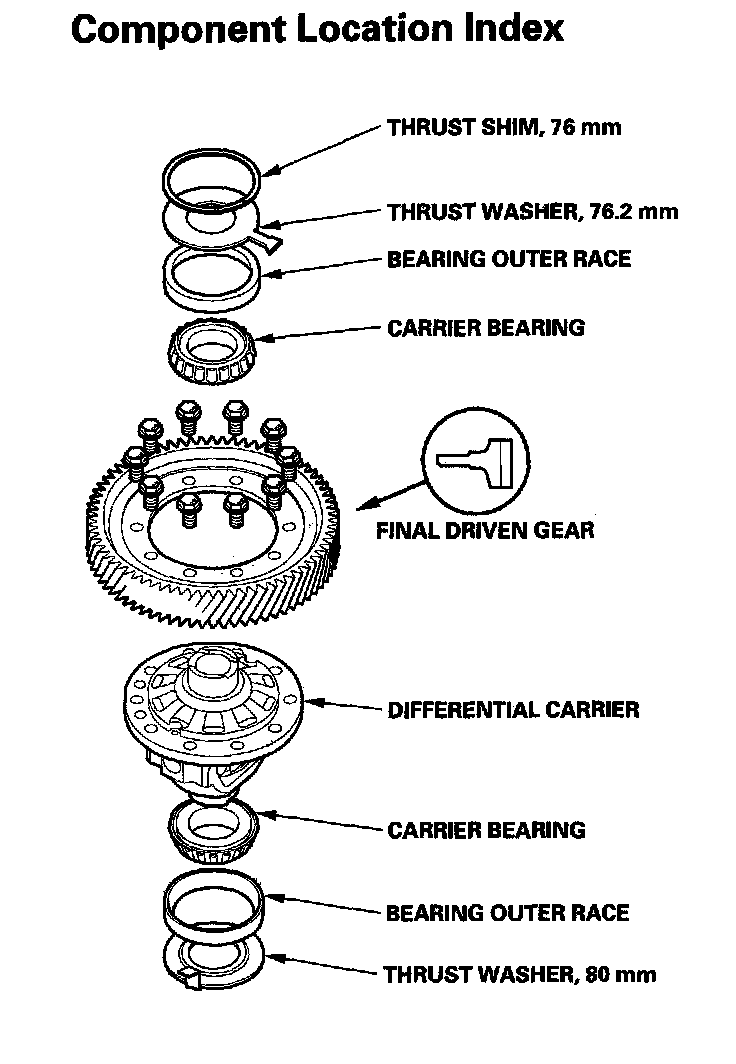 Component Location Index

THRUST SHIM, 76 mm

THRUST WASHER, 76.2 mm

BEARING OUTER RACE

CARRIER BEARING

FINAL DRIVEN GEAR

DIFFERENTIAL CARRIER

CARRIER BEARING

BEARING OUTER RACE

THRUST WASHER, 80 mm