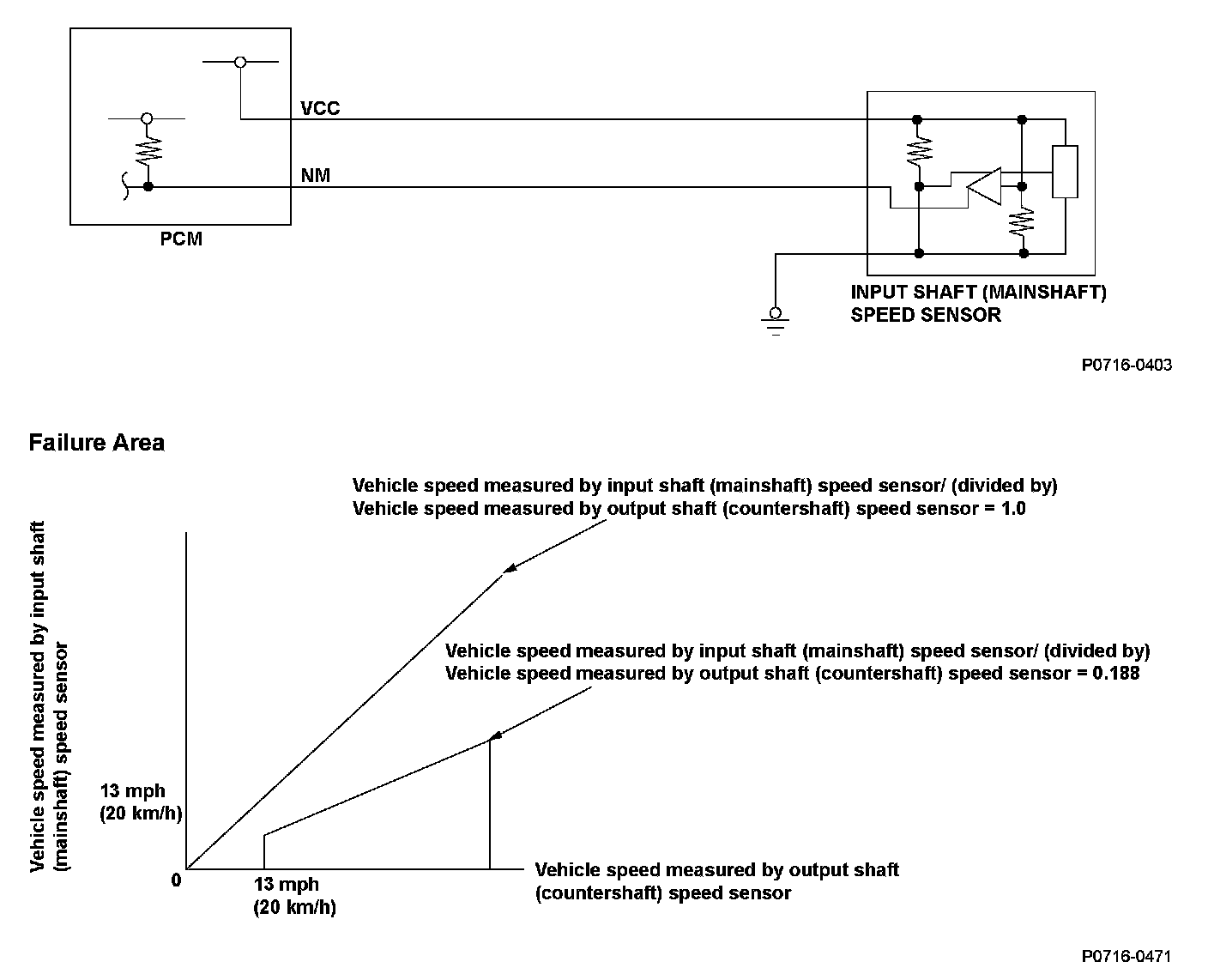 VCC

NM

PCM

INPUT SHAFT (MAINSHAFT) SPEED SENSOR

P0716-0403

Failure Area

Vehicle speed measured by input shaft (mainshaft) speed sensor/ (divided by) Vehicle speed measured by output shaft (countershaft) speed sensor = 1.0

Vehicle speed measured by input shaft (mainshaft) speed sensor/ (divided by) Vehicle speed measured by output shaft (countershaft) speed sensor = 0.188

Vehicle speed measured by input shaft (mainshaft) speed sensor

13 mph (20 km/h)

0

13 mph (20 km/h)

Vehicle speed measured by output shaft (countershaft) speed sensor

P0716-0471