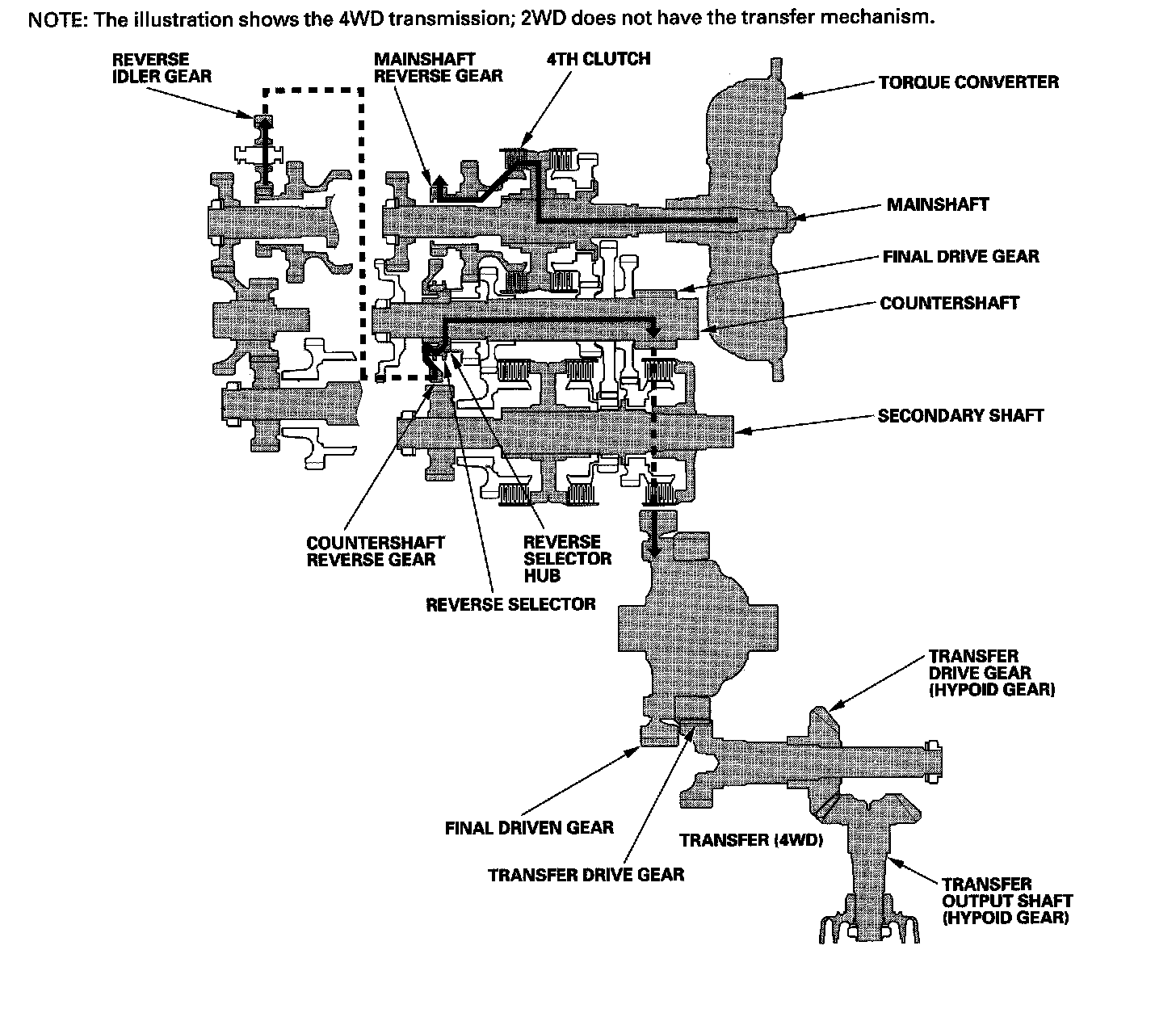 NOTE: The illustration shows the 4WD transmission; 2WD does not have the transfer mechanism.

REVERSE IDLER GEAR

MAINSHAFT REVERSE GEAR

4TH CLUTCH

TORQUE CONVERTER

MAINSHAFT

FINAL DRIVE GEAR

COUNTERSHAFT

SECONDARY SHAFT

COUNTERSHAFT REVERSE GEAR

REVERSE SELECTOR HUB

REVERSE SELECTOR

TRANSFER DRIVE GEAR (HYPOID GEAR)

FINAL DRIVEN GEAR

TRANSFER (4WD)

TRANSFER DRIVE GEAR

TRANSFER OUTPUT SHAFT (HYPOID GEAR)