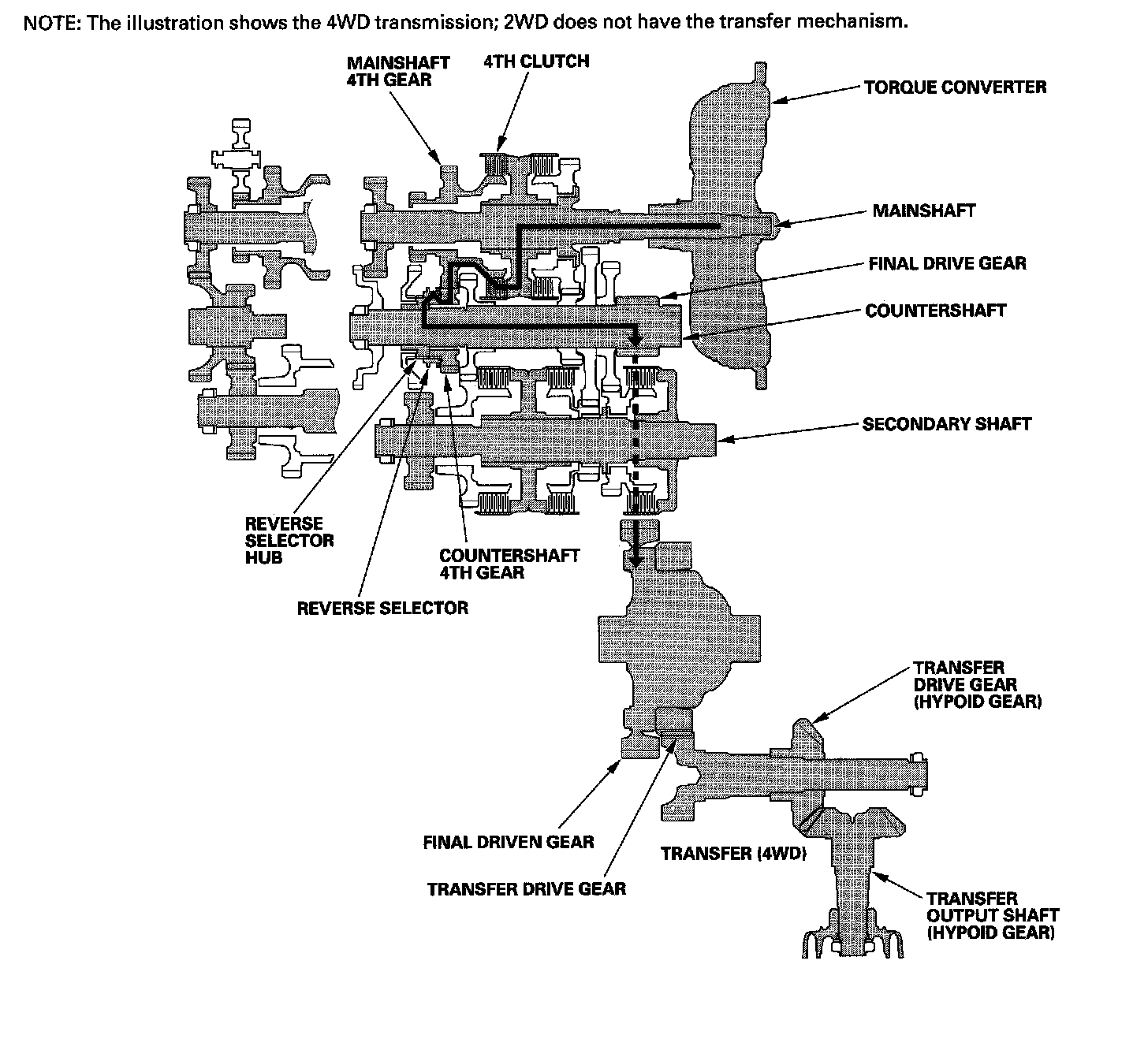 NOTE: The illustration shows the 4WD transmission; 2WD does not have the transfer mechanism.

MAINSHAFT 4TH GEAR

4TH CLUTCH

TORQUE CONVERTER

MAINSHAFT

FINAL DRIVE GEAR

COUNTERSHAFT

SECONDARY SHAFT

REVERSE SELECTOR HUB

COUNTERSHAFT 4TH GEAR

REVERSE SELECTOR

TRANSFER DRIVE GEAR (HYPOID GEAR)

FINAL DRIVEN GEAR

TRANSFER (4WD)

TRANSFER DRIVE GEAR

TRANSFER OUTPUT SHAFT (HYPOID GEAR)