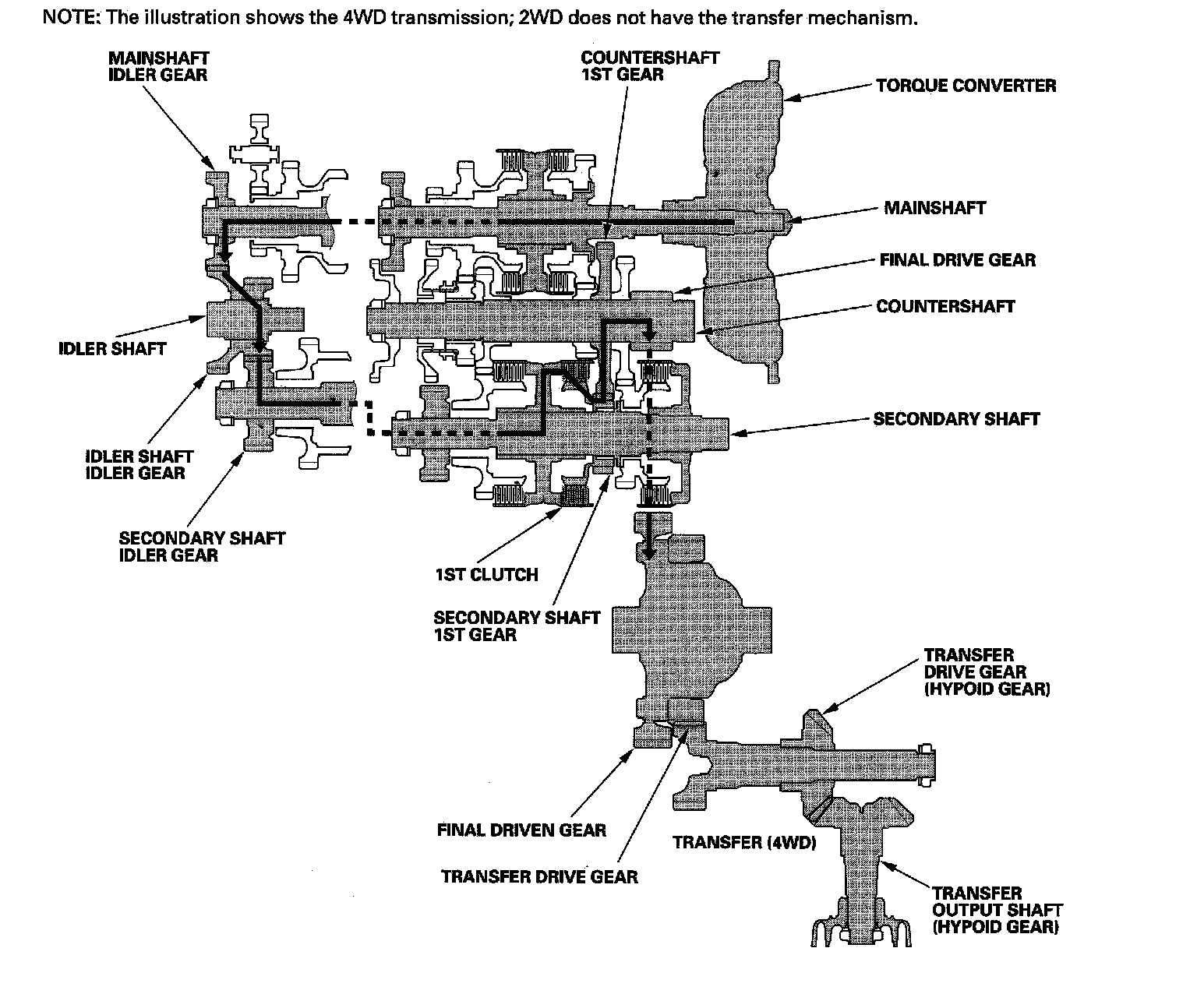 NOTE: The illustration shows the 4WD transmission; 2WD does not have the transfer mechanism.

MAINSHAFT IDLER GEAR

COUNTERSHAFT 1ST GEAR

TORQUE CONVERTER

MAINSHAFT

FINAL DRIVE GEAR

COUNTERSHAFT

IDLER SHAFT

SECONDARY SHAFT

IDLER SHAFT IDLER GEAR

SECONDARY SHAFT IDLER GEAR

1ST CLUTCH

SECONDARY SHAFT 1ST GEAR

TRANSFER DRIVE GEAR (HYPOID GEAR)

FINAL DRIVEN GEAR

TRANSFER (4WD)

TRANSFER DRIVE GEAR

TRANSFER OUTPUT SHAFT (HYPOID GEAR)