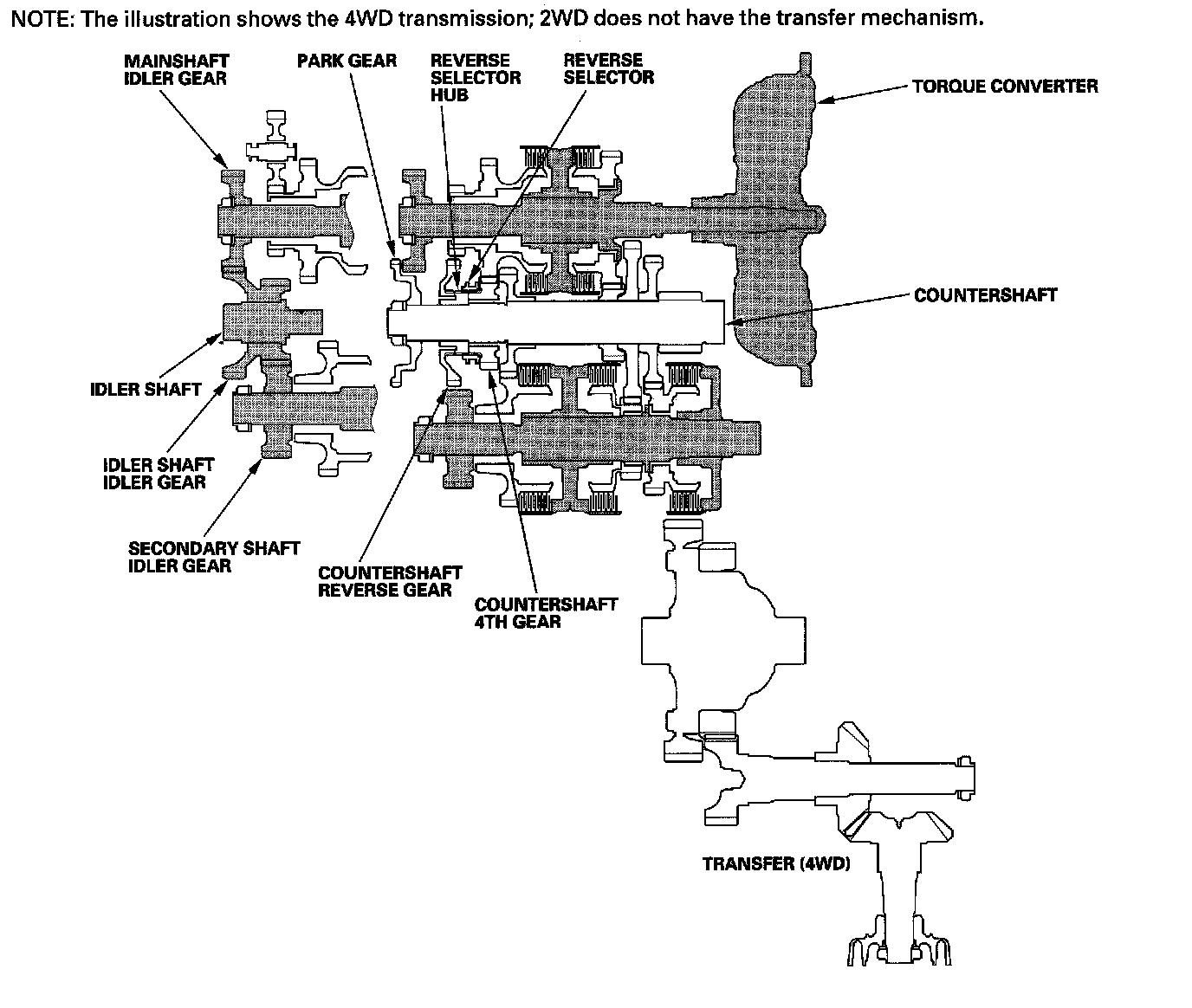 NOTE: The illustration shows the 4WD transmission; 2WD does not have the transfer mechanism.

MAINSHAFT IDLER GEAR

PARK GEAR

REVERSE SELECTOR HUB

REVERSE SELECTOR

TORQUE CONVERTER

COUNTERSHAFT

IDLER SHAFT

IDLER SHAFT IDLER GEAR

SECONDARY SHAFT IDLER GEAR

COUNTERSHAFT REVERSE GEAR

COUNTERSHAFT 4TH GEAR

TRANSFER (4WD)