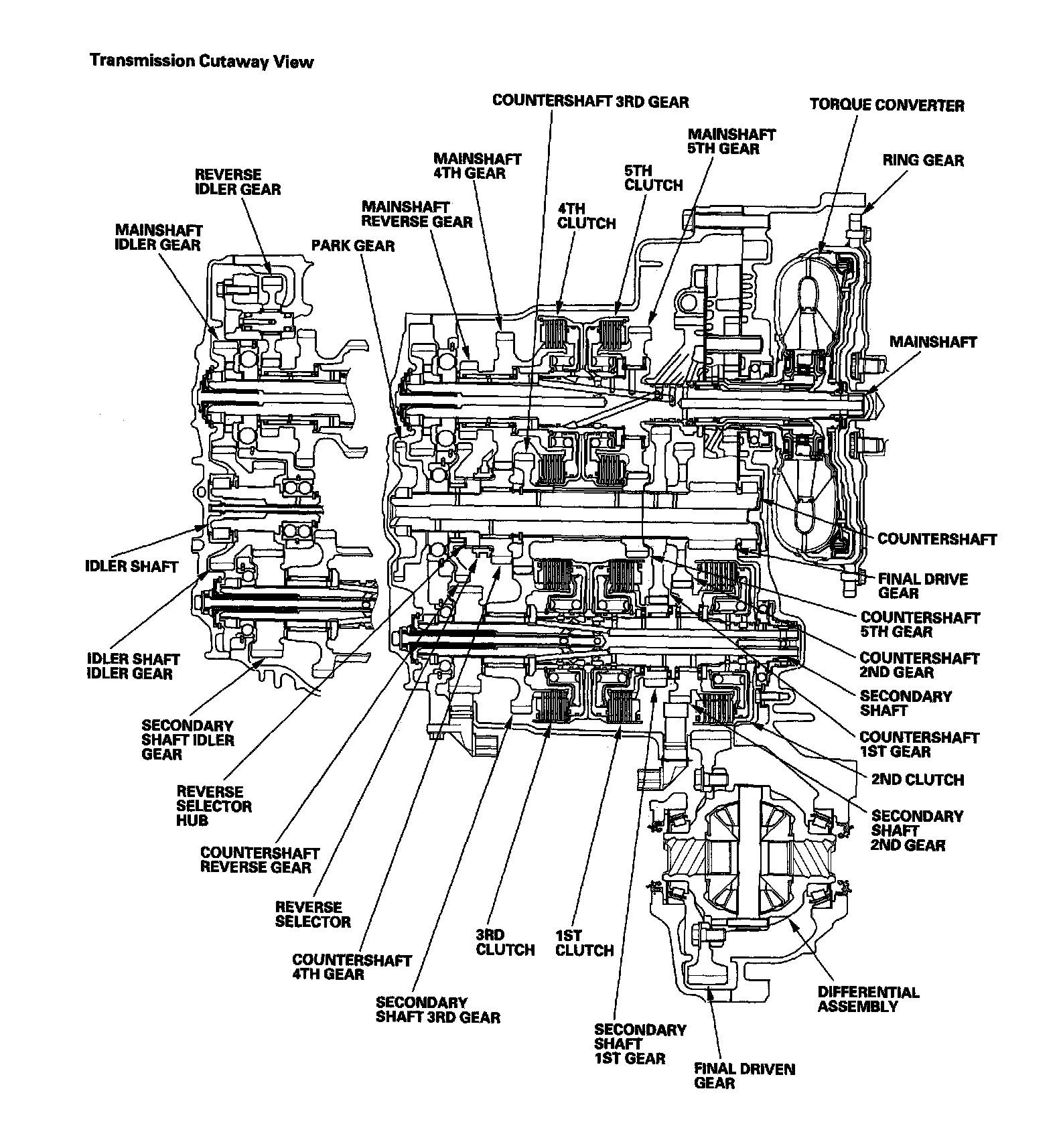 Transmission Cutaway View

COUNTERSHAFT 3RD GEAR

TORQUE CONVERTER

MAINSHAFT 5TH GEAR

RING GEAR

MAINSHAFT 4TH GEAR

5TH CLUTCH

REVERSE IDLER GEAR

MAINSHAFT REVERSE GEAR

4TH CLUTCH

MAINSHAFT IDLER GEAR

PARK GEAR

MAINSHAFT

COUNTERSHAFT

IDLER SHAFT

FINAL DRIVE GEAR

COUNTERSHAFT 5TH GEAR

IDLER SHAFT IDLER GEAR

COUNTERSHAFT 2ND GEAR

SECONDARY SHAFT

SECONDARY SHAFT IDLER GEAR

COUNTERSHAFT 1ST GEAR

2ND CLUTCH

REVERSE SELECTOR HUB

SECONDARY SHAFT 2ND GEAR

COUNTERSHAFT REVERSE GEAR

REVERSE SELECTOR

3RD CLUTCH

1ST CLUTCH

COUNTERSHAFT 4TH GEAR

DIFFERENTIAL ASSEMBLY

SECONDARY SHAFT 3RD GEAR

SECONDARY SHAFT 1ST GEAR

FINAL DRIVEN GEAR