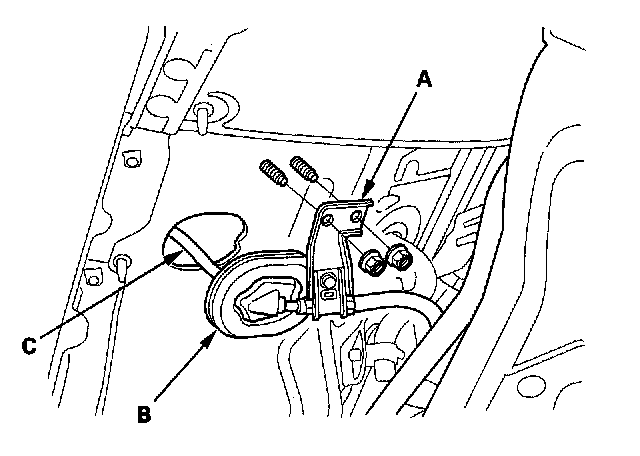 A

C

B