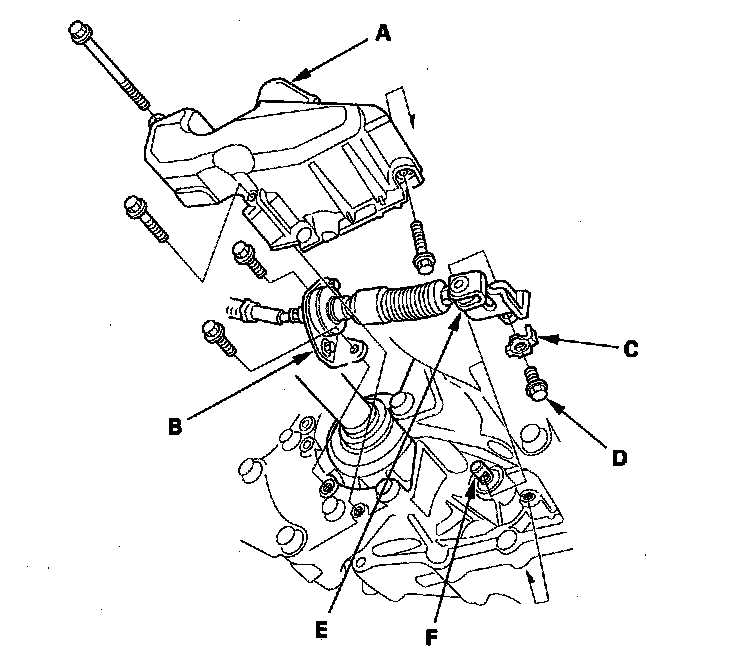 A
C
B
D
E
F