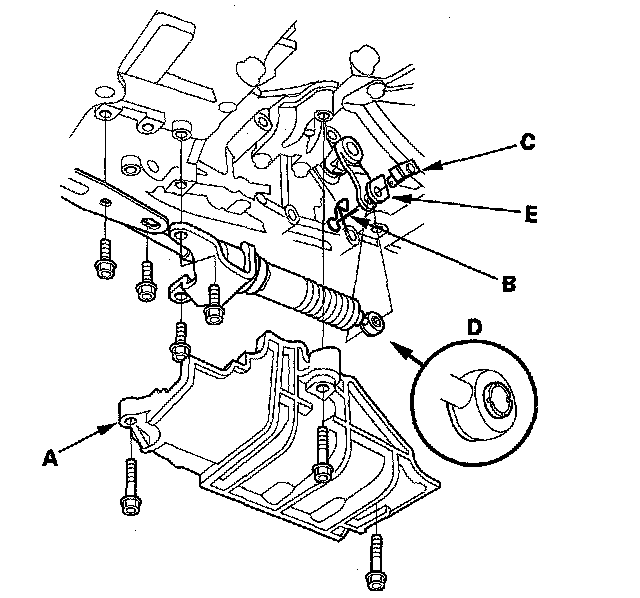 C
E
B
D
A