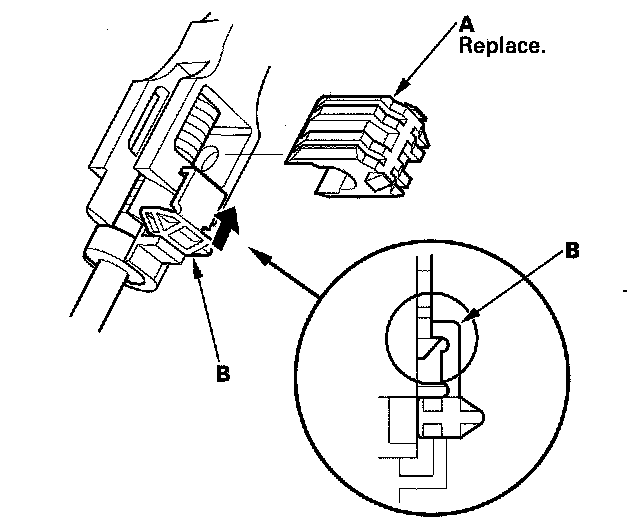 A
Replace.

B

B