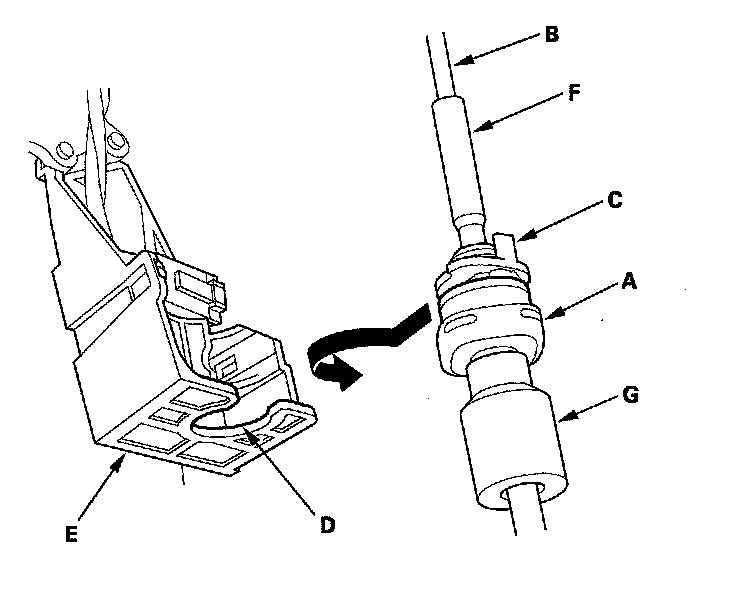 B
F
C
A
G
E
D