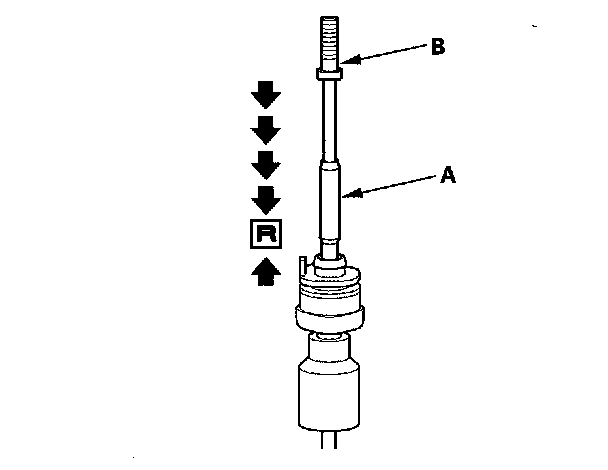 B

A

R