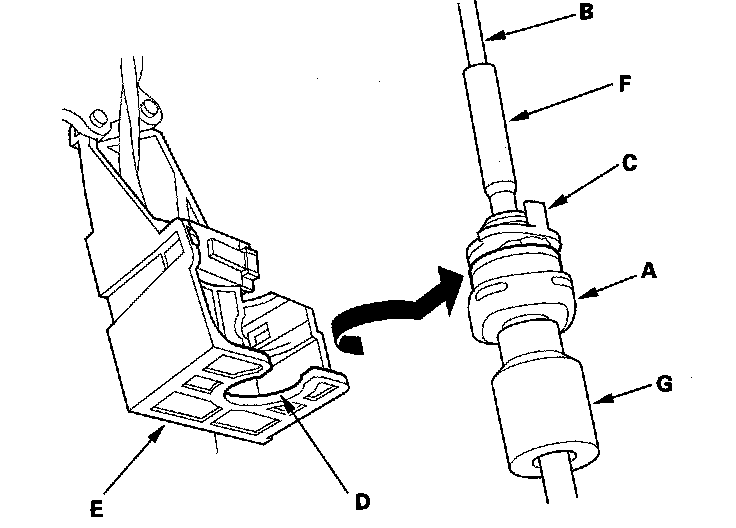 B
F
C
A
G
E
D