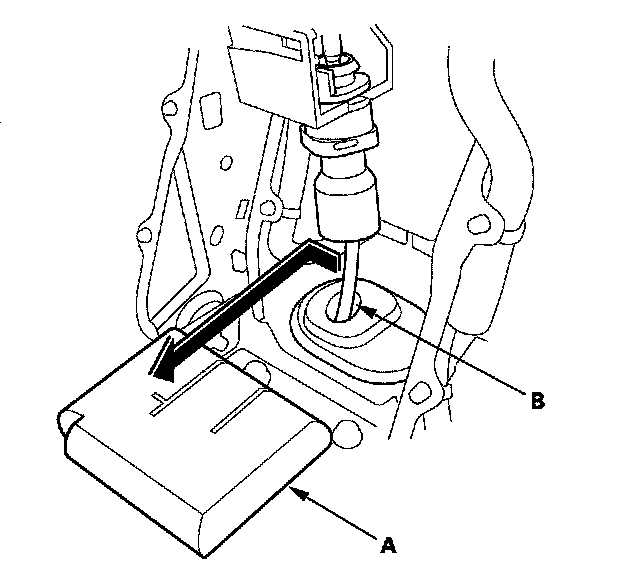 B

A