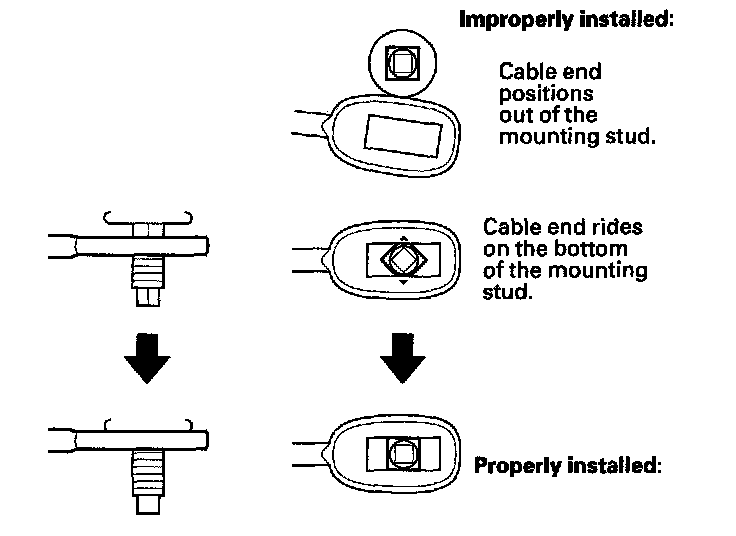 Improperly installed:

Cable end positions out of the mounting stud.

Cable end rides on the bottom of the mounting stud.

Properly installed: