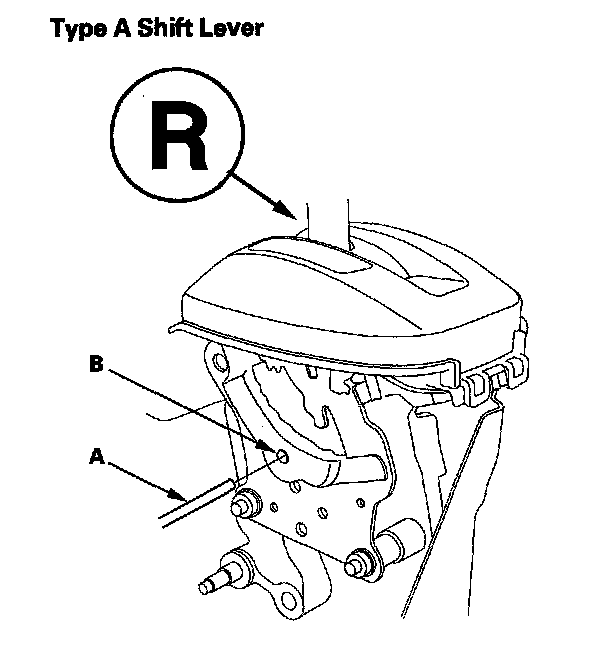 Type A Shift Lever

R

B

A