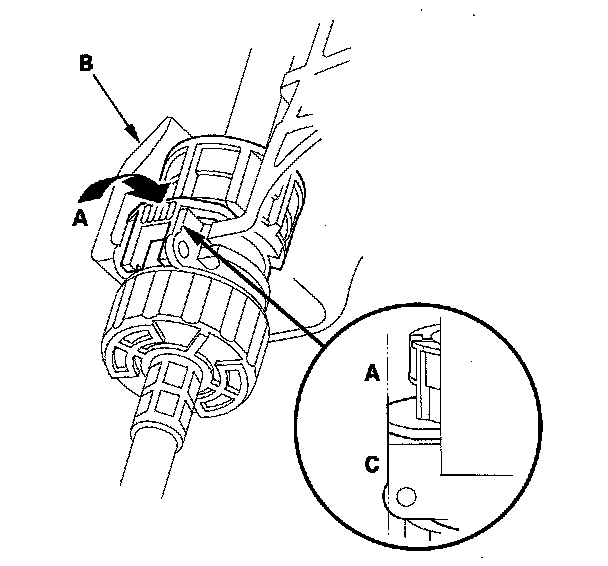 B
A
A
C