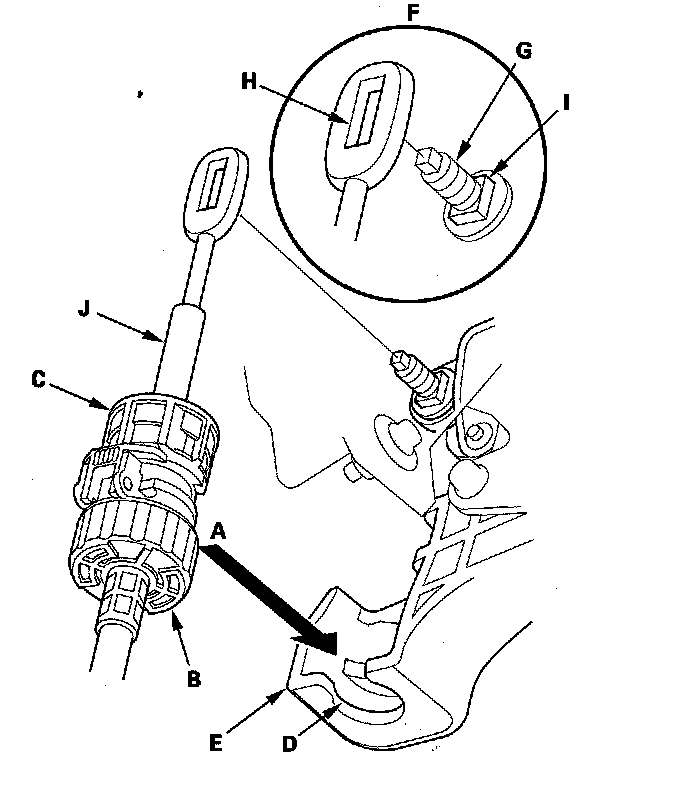 F
G
H
I
J
C
A
B
E
D