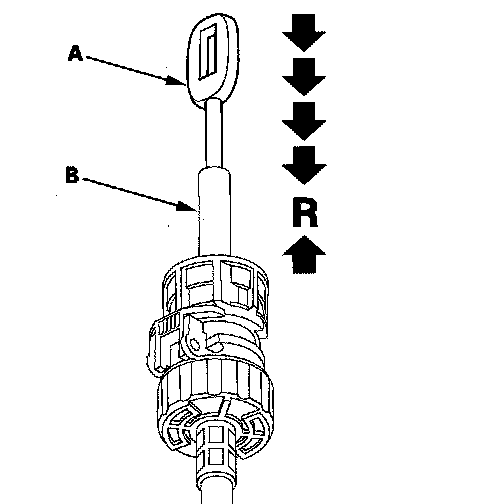 A
B
R