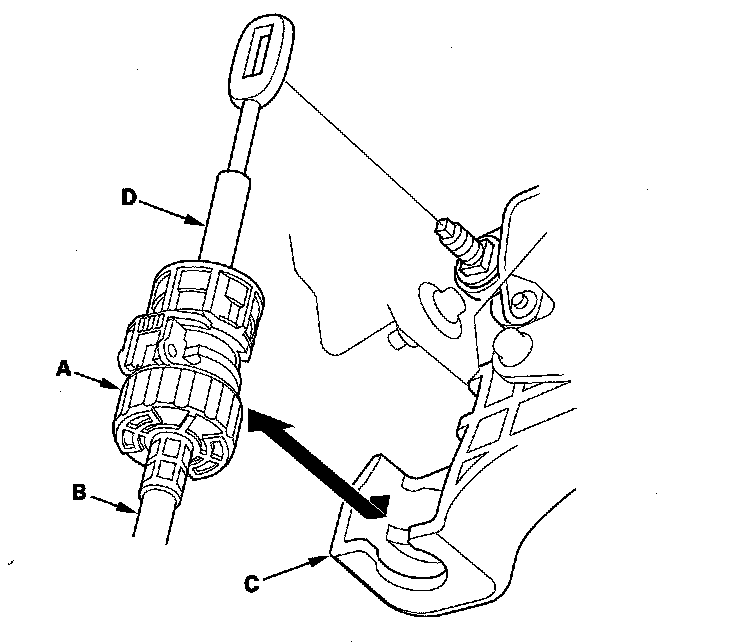 D

A

B

C