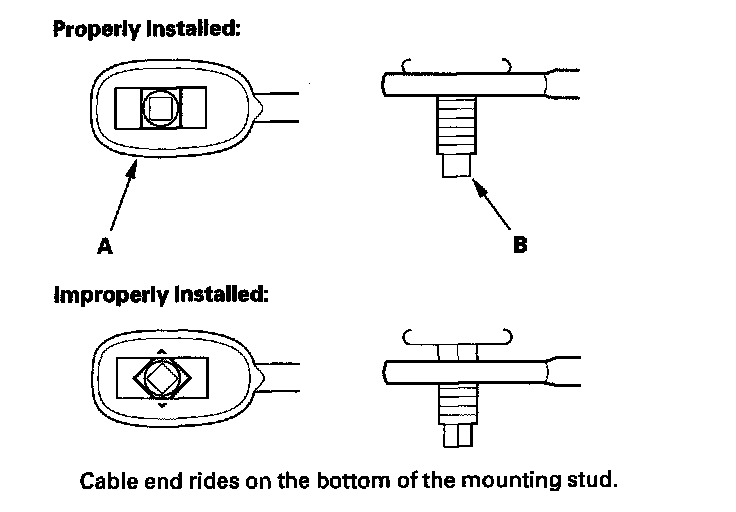 Properly Installed:

A

B

Improperly Installed:

Cable end rides on the bottom of the mounting stud.