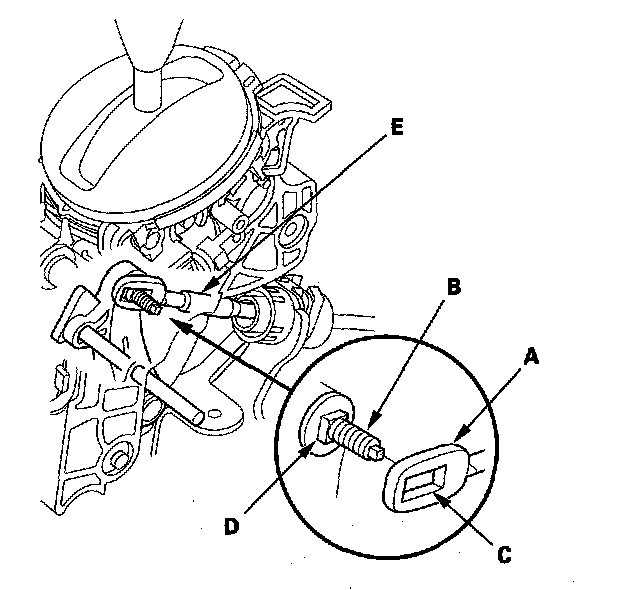 E
B
A
D
C