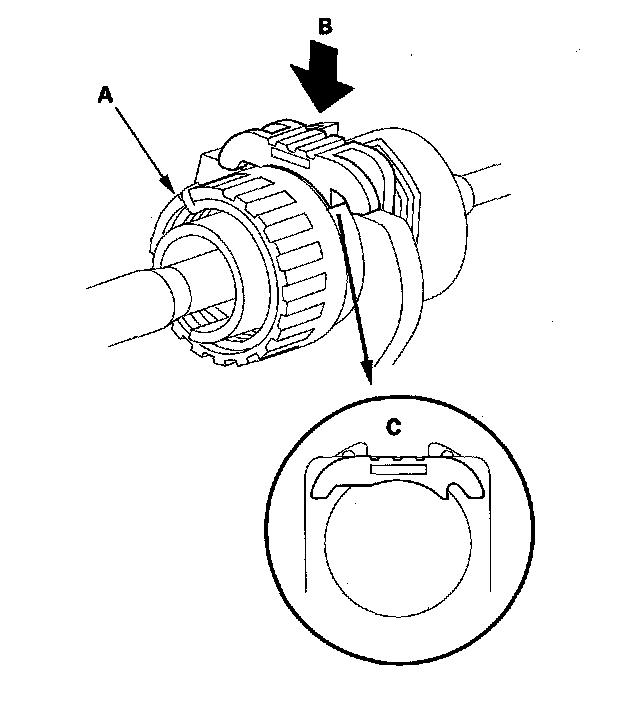 B

A

C