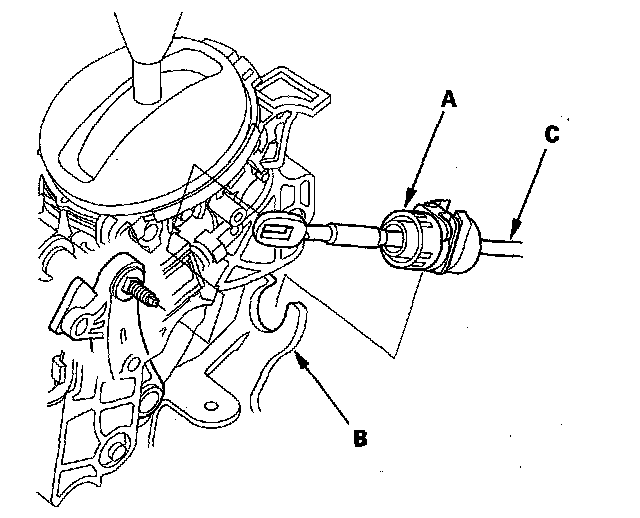 A
C
B