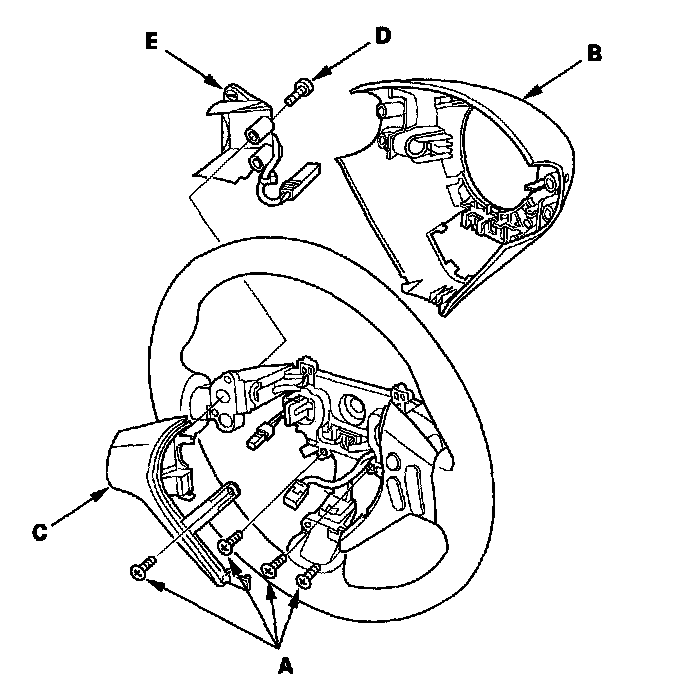 E
D
B
C
A