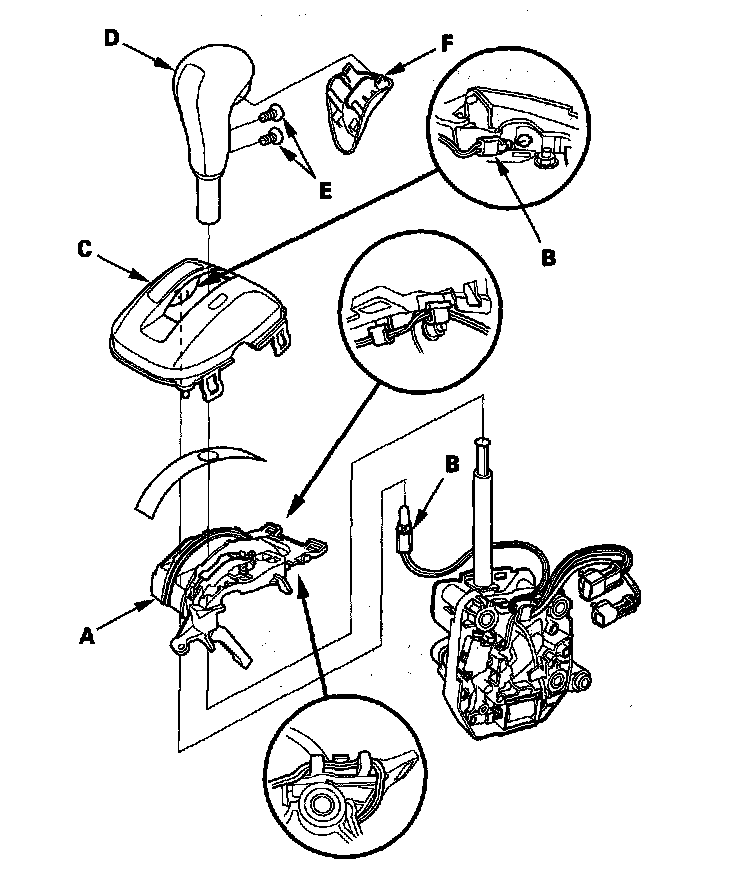 D
F
E
B
C
B
A