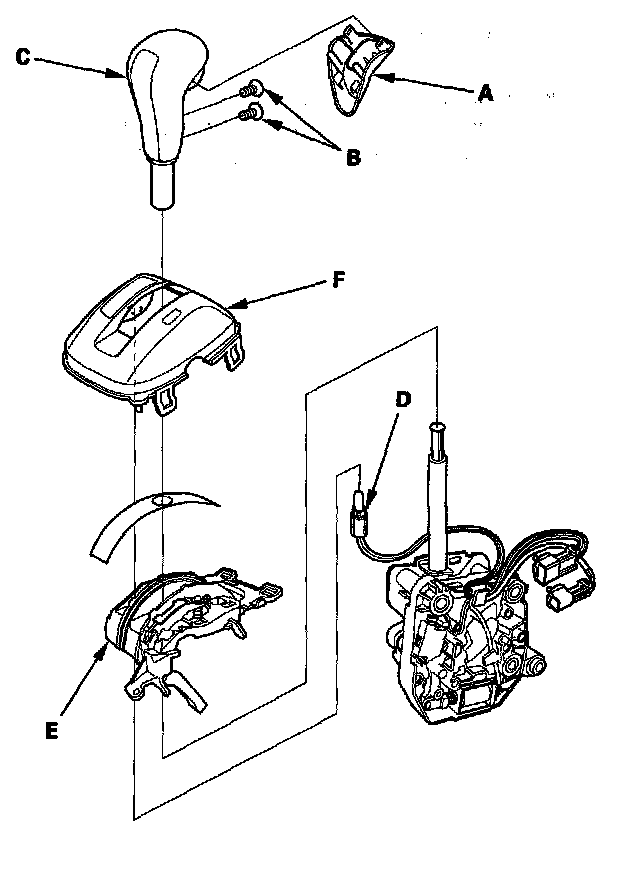 C
A
B
F
D
E