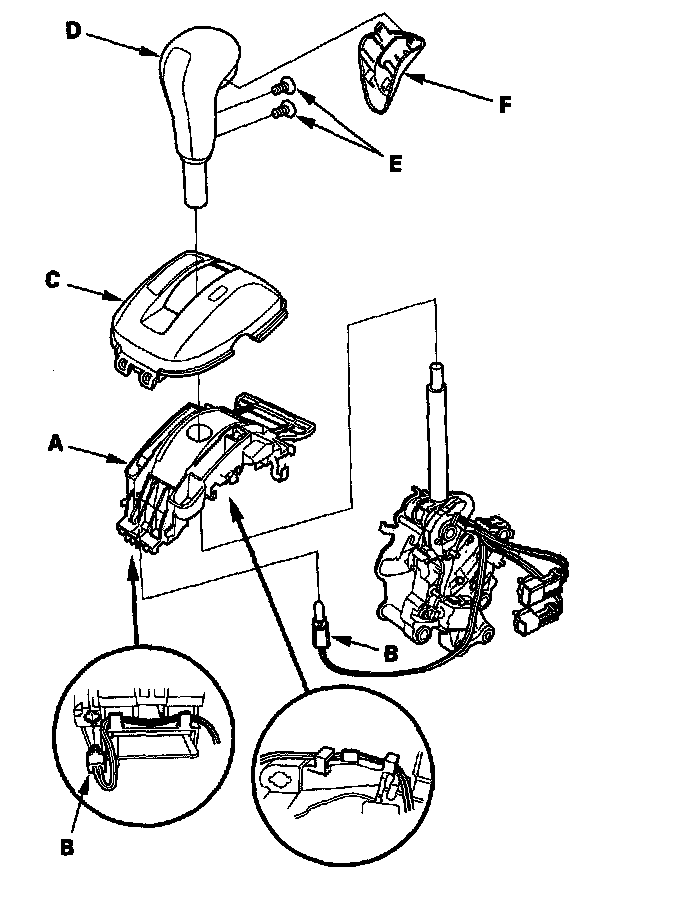 D
F
E
C
A
B
B