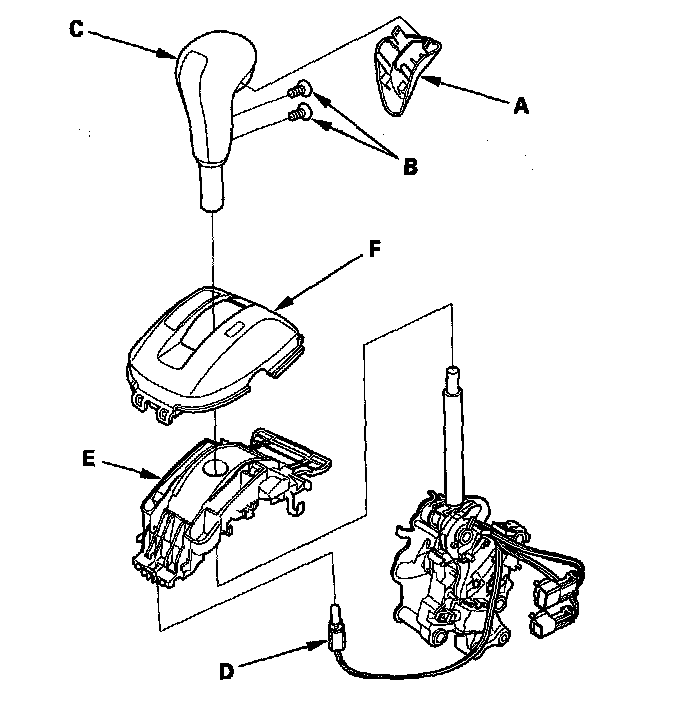 C
A
B
F
E
D