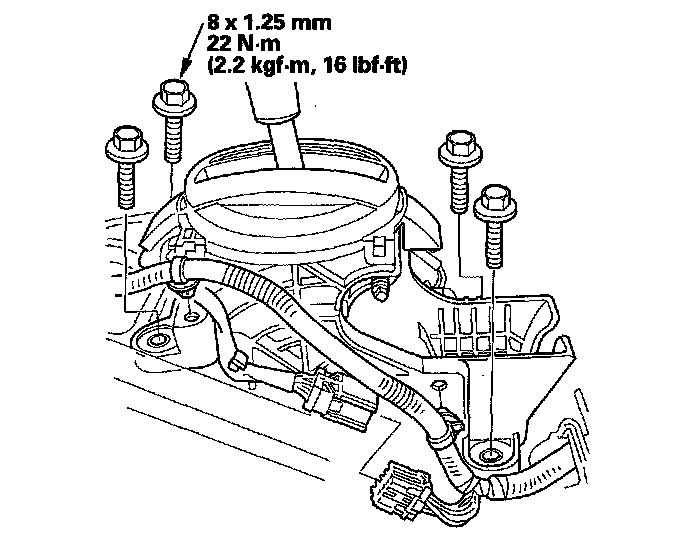 8 x 1.25 mm
22 N·m
(2.2 kgf·m, 16 lbf·ft)