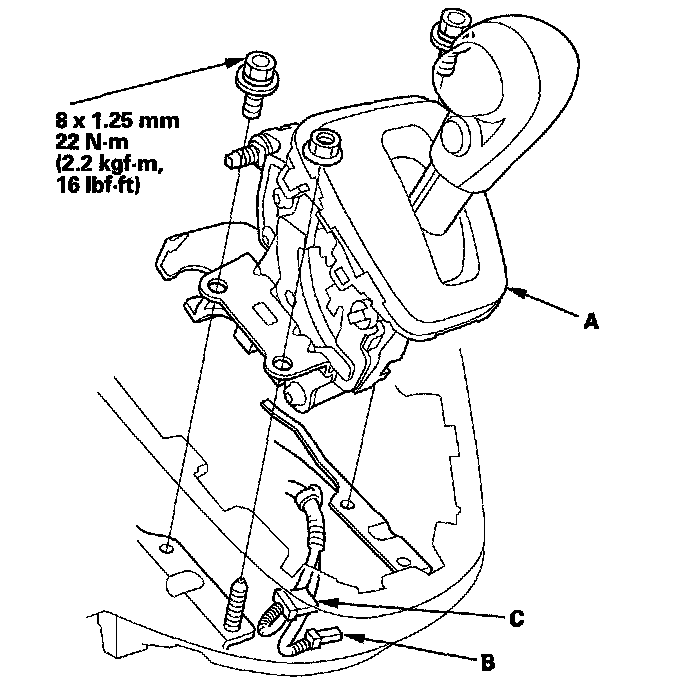 8 x 1.25 mm
22 N·m
(2.2 kgf·m,
16 lbf·ft)

A

C

B