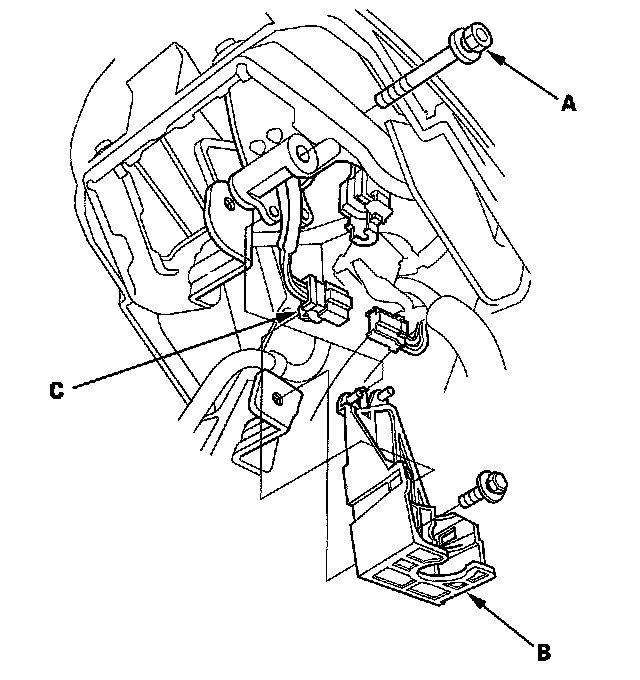 A
C
B