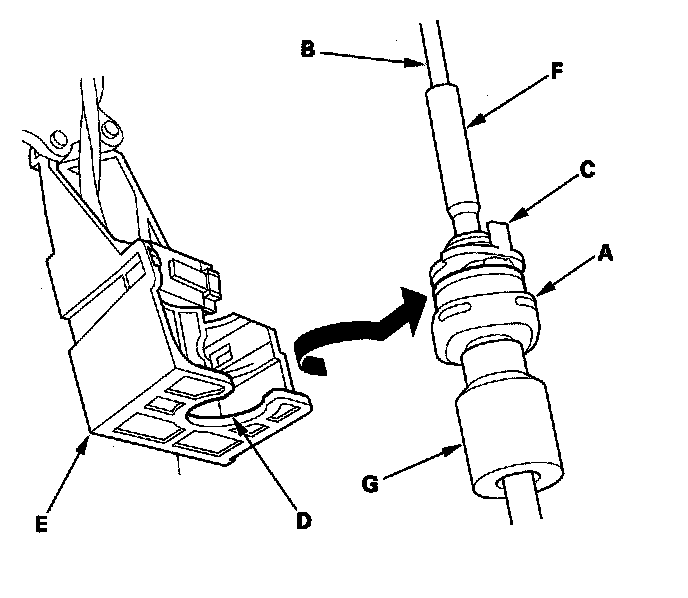 B
F
C
A
G
E
D