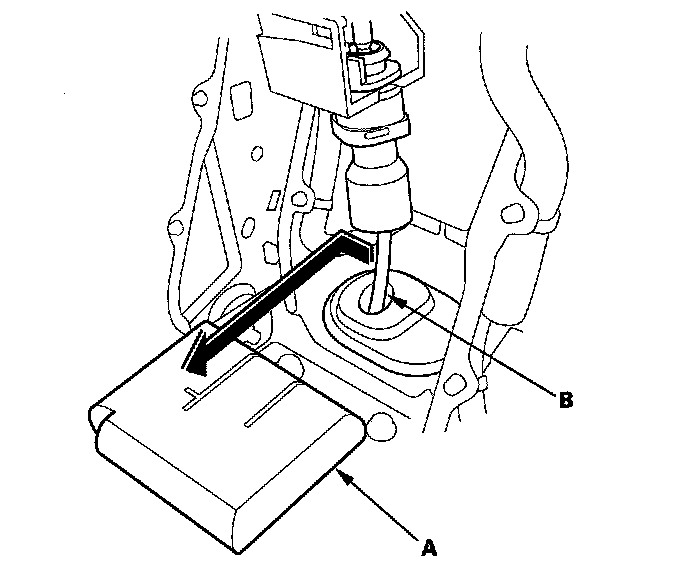 B

A