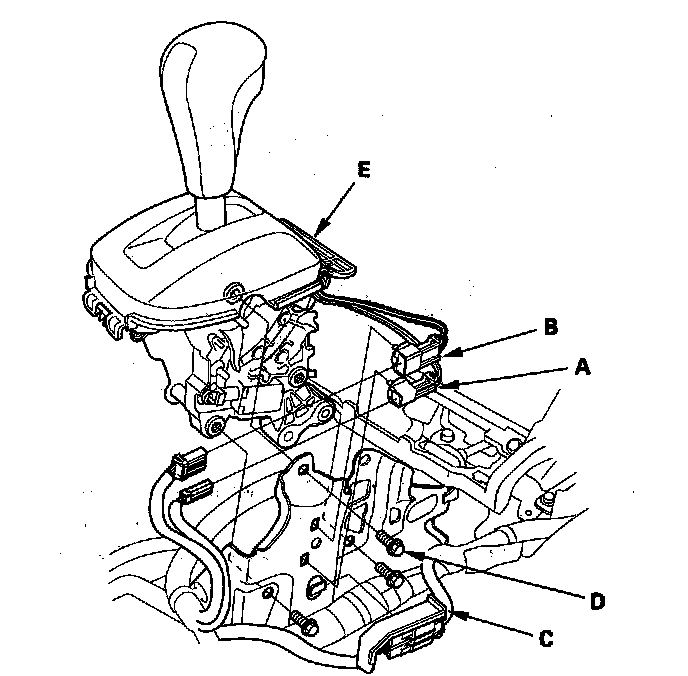 E
B
A
D
C