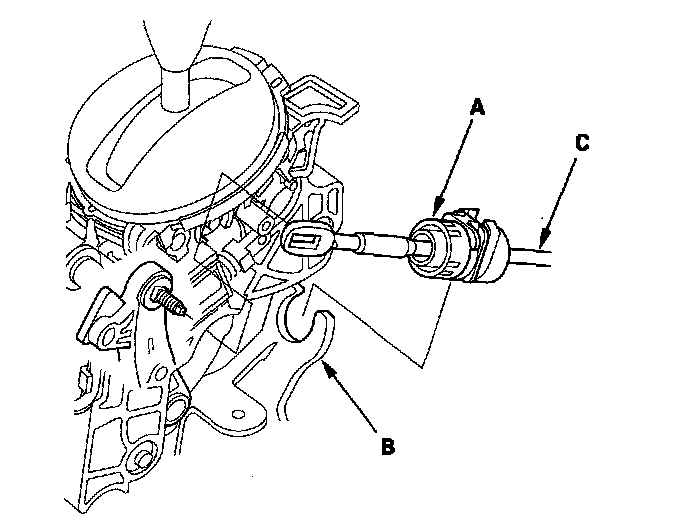 A
C
B