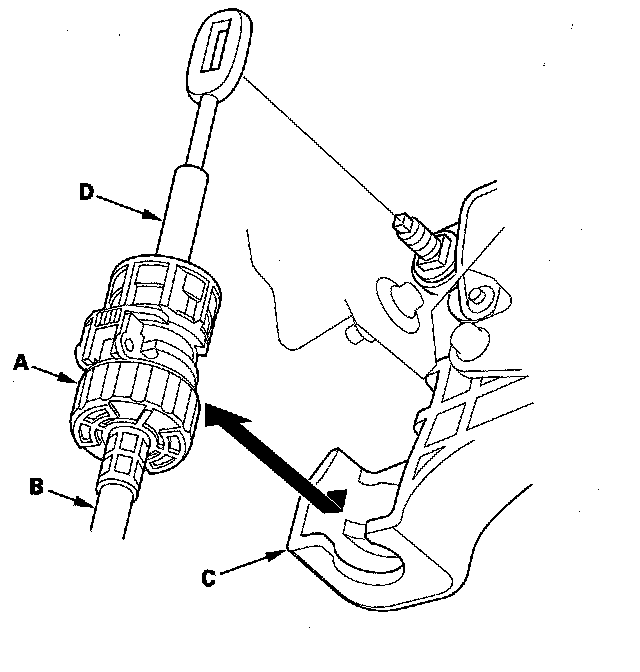 D
A
B
C