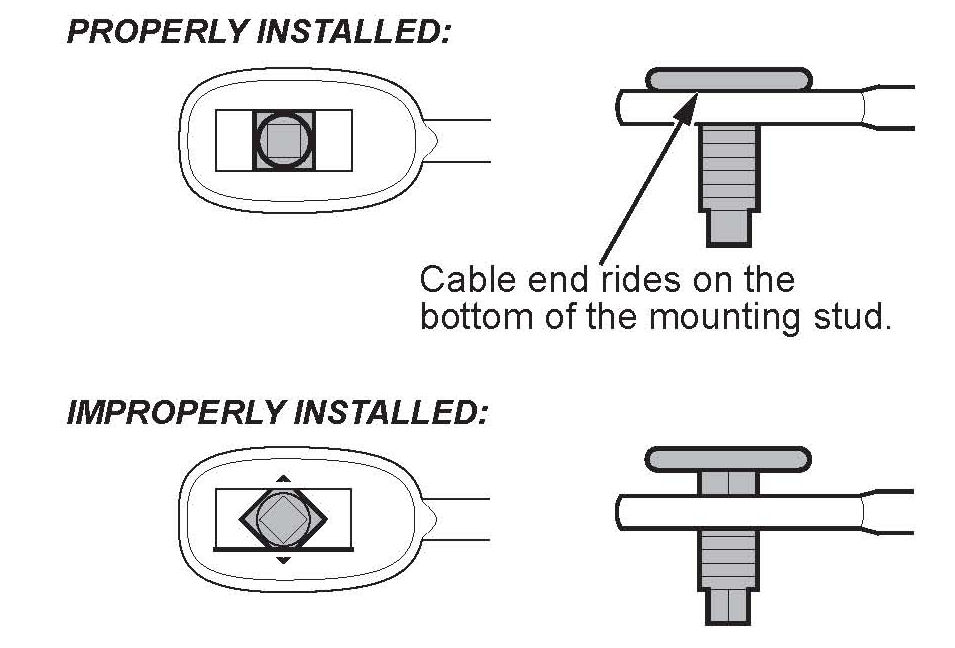 PROPERLY INSTALLED:

Cable end rides on the bottom of the mounting stud.

IMPROPERLY INSTALLED: