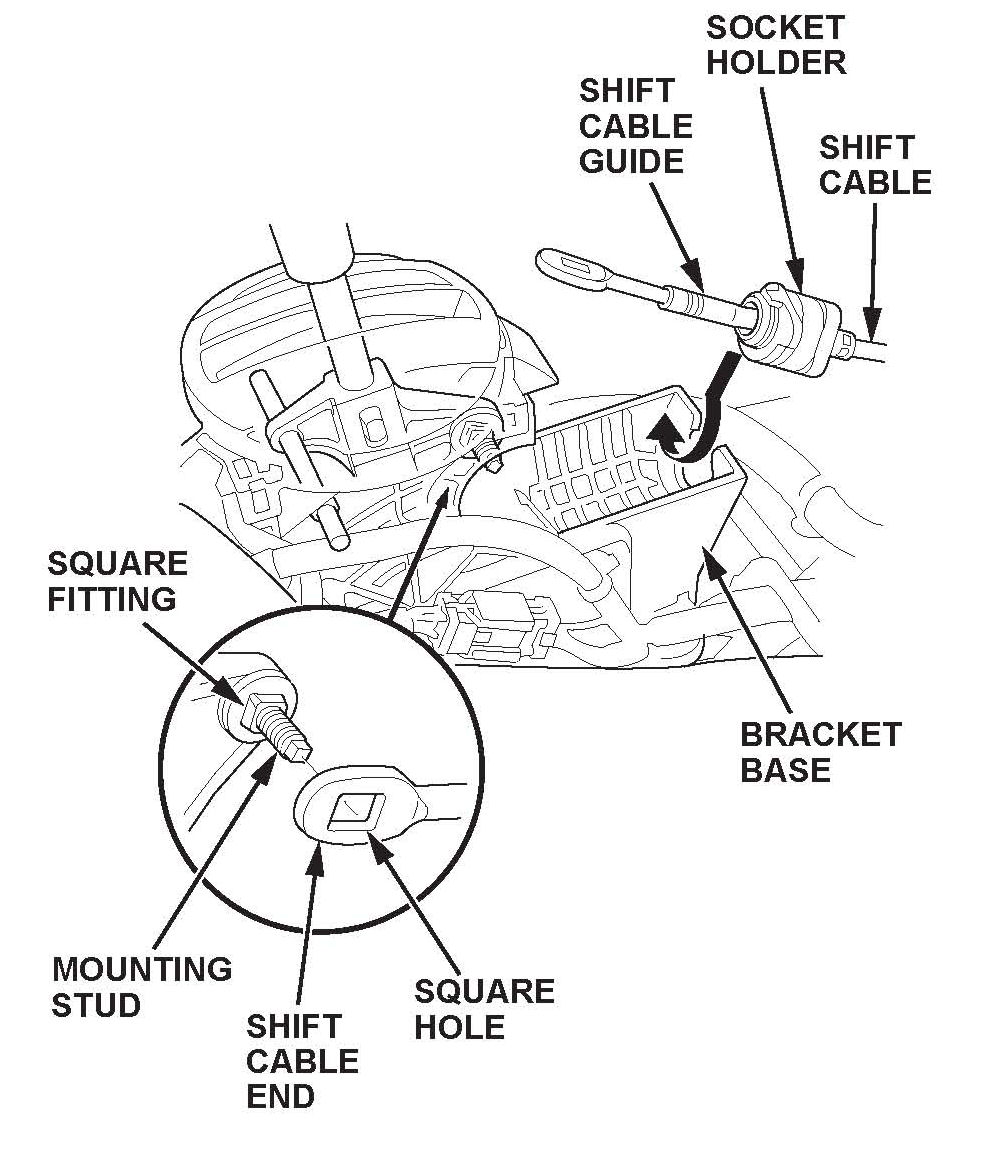 SOCKET HOLDER

SHIFT CABLE GUIDE

SHIFT CABLE

SQUARE FITTING

BRACKET BASE

MOUNTING STUD

SHIFT CABLE END

SQUARE HOLE