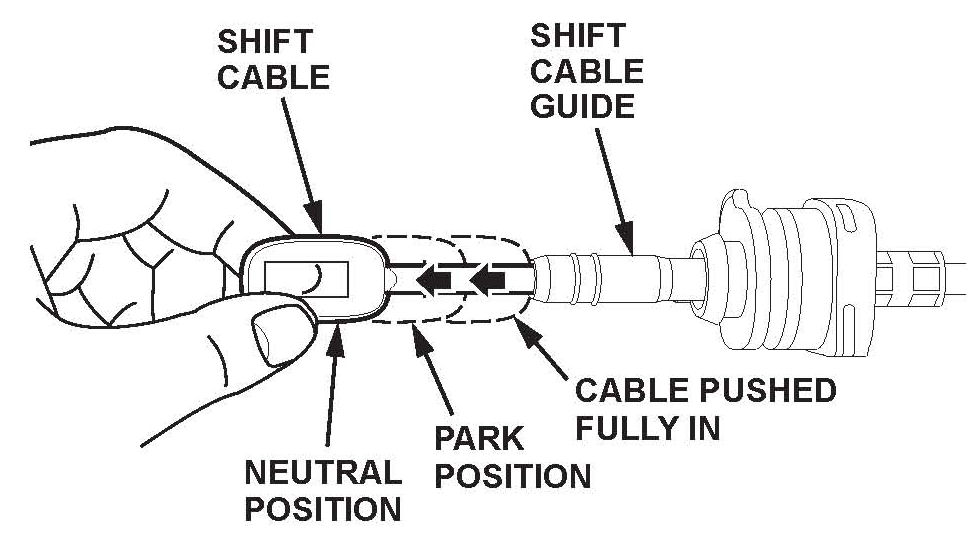 SHIFT CABLE

SHIFT CABLE GUIDE

CABLE PUSHED FULLY IN

PARK POSITION

NEUTRAL POSITION