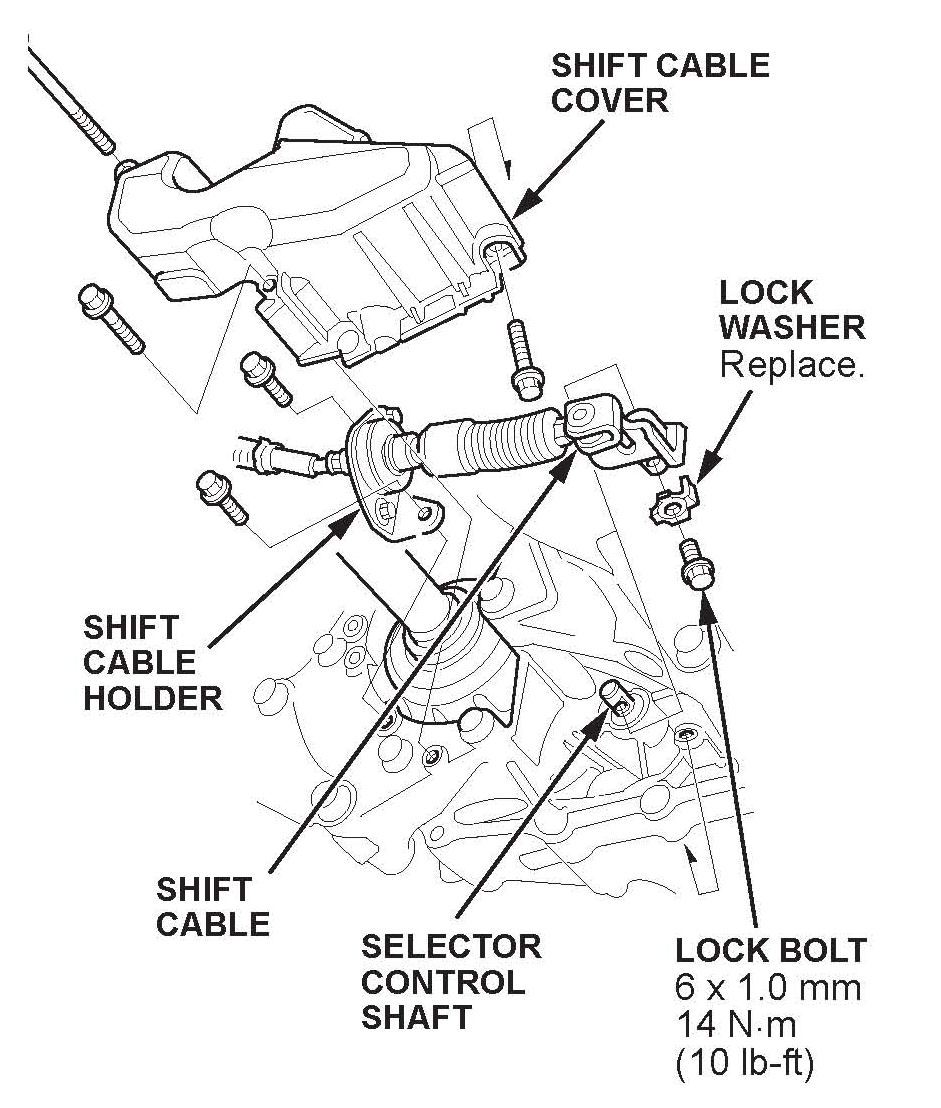 SHIFT CABLE COVER

LOCK WASHER
Replace.

SHIFT CABLE HOLDER

SHIFT CABLE

SELECTOR CONTROL SHAFT

LOCK BOLT
6 x 1.0 mm
14 N·m
(10 lb-ft)